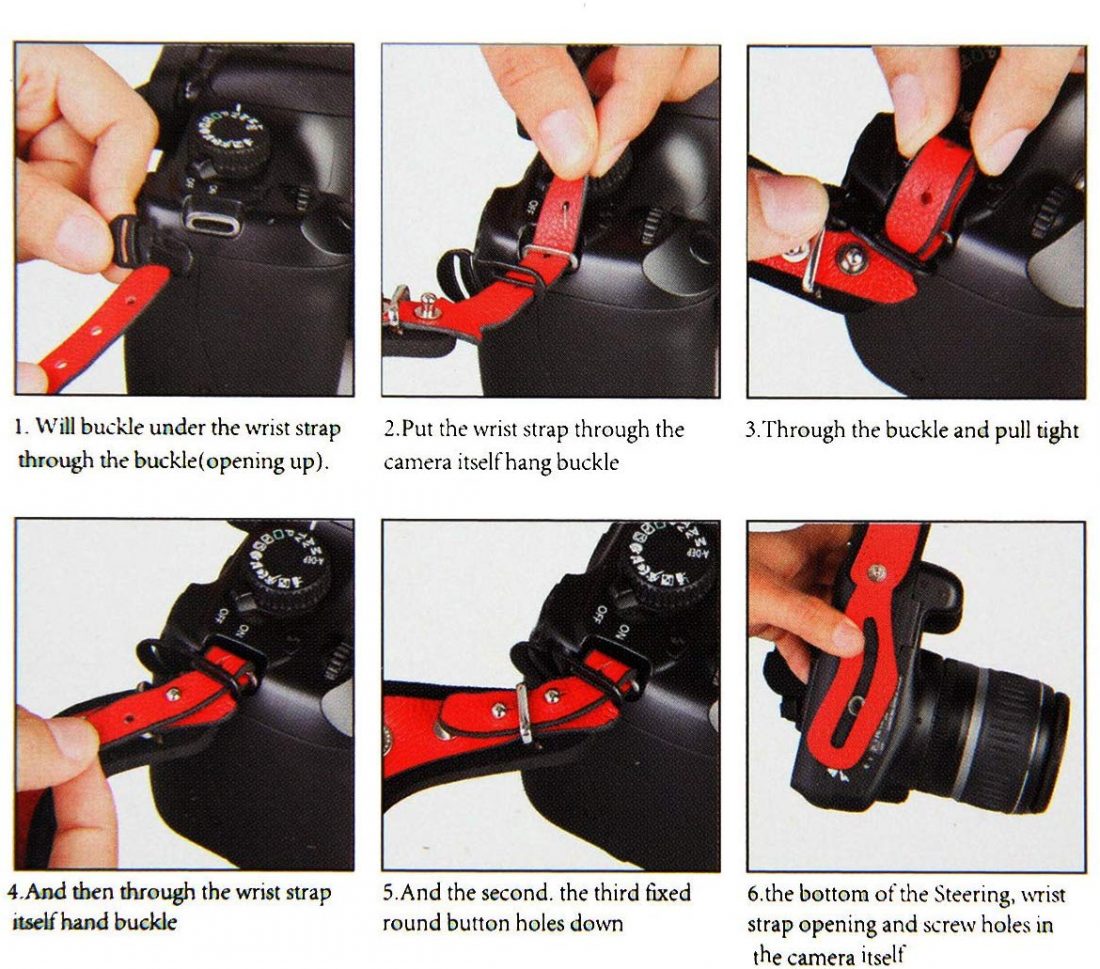 1. Will buckle under the wrist strap through the buckle(opening up).

2.Put the wrist strap through the camera itself hang buckle

3.Through the buckle and pull tight

4.And then through the wrist strap itself hand buckle

5.And the second. the third fixed round button holes down

6.the bottom of the Steering, wrist strap opening and screw holes in the camera itself